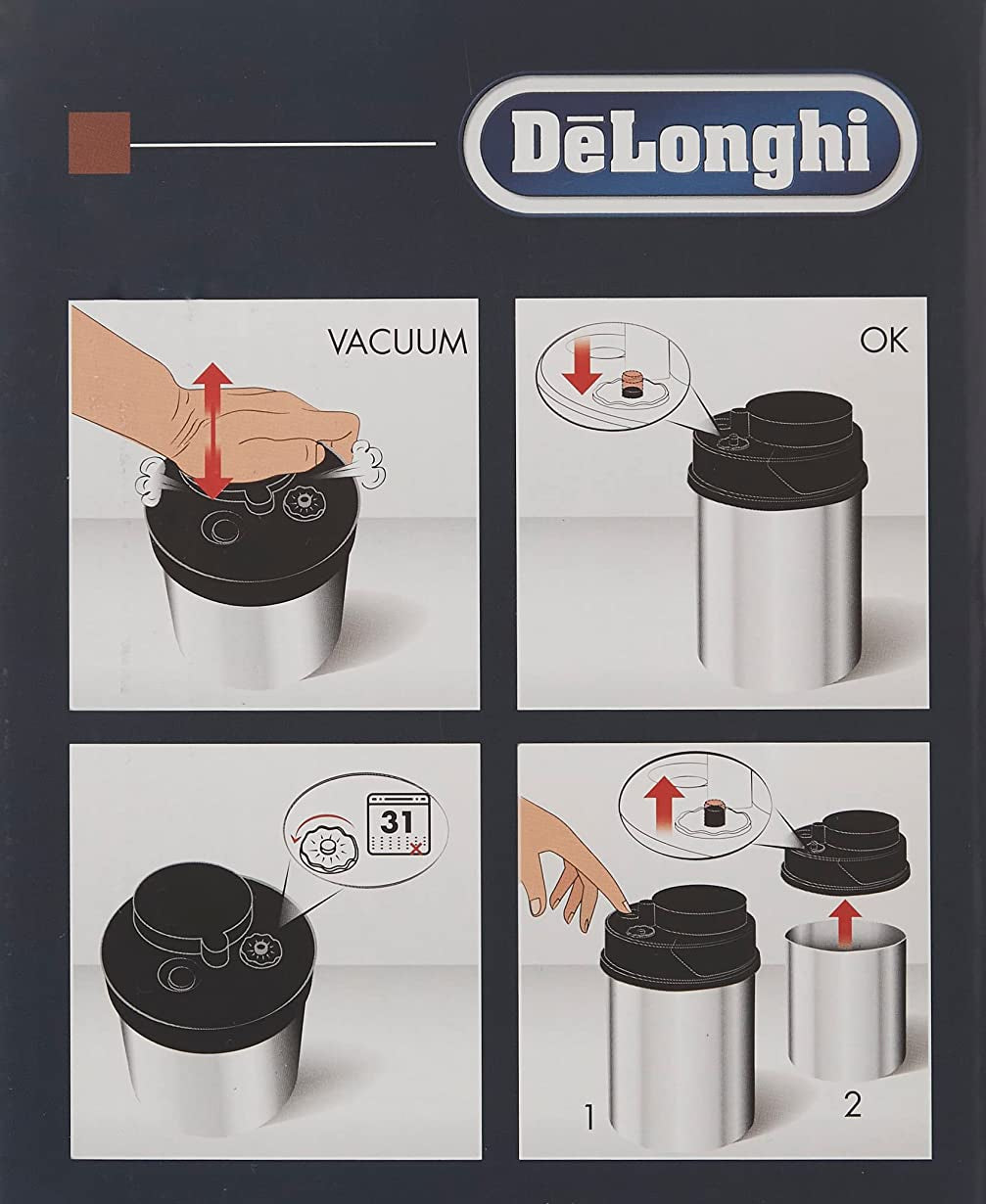 DēLonghi

VACUUM

OK

31

1

2