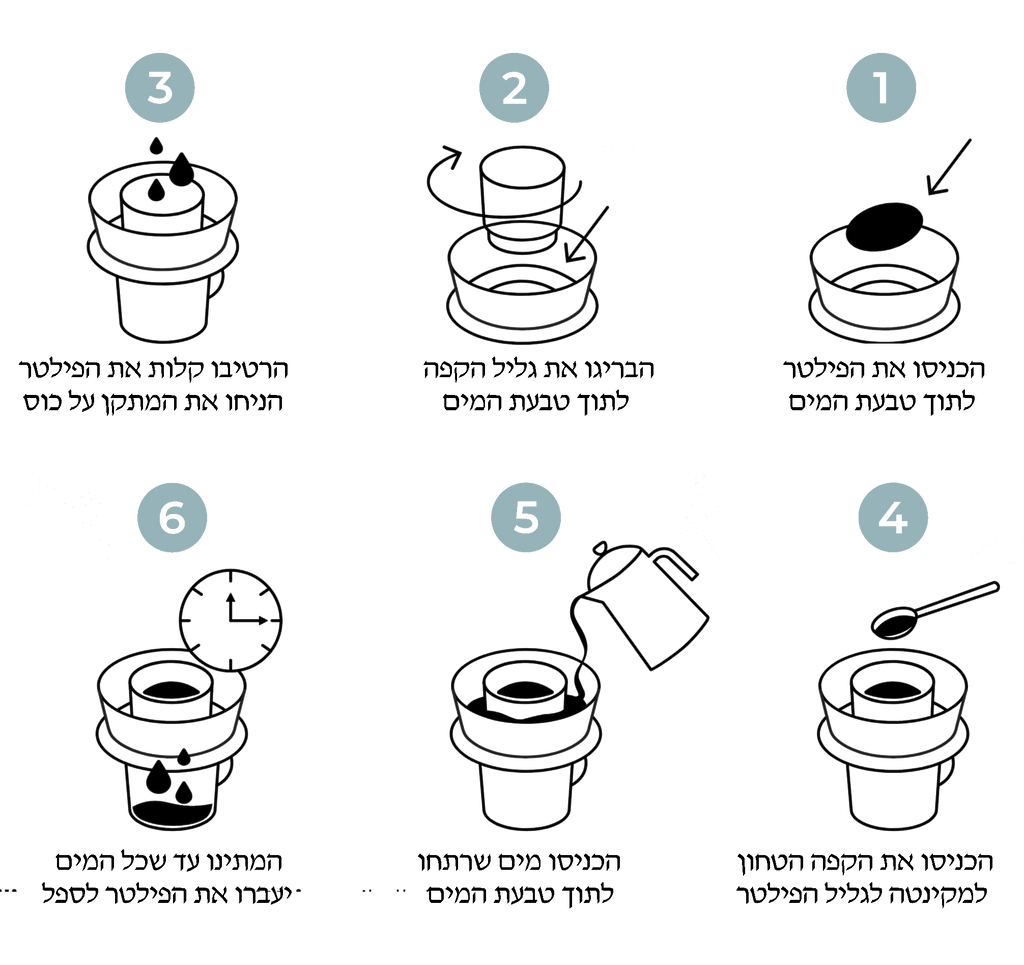 1
הכניסו את הפילטר
לתוך טבעת המים

2
הבריגו את גליל הקפה
לתוך טבעת המים

3
הרטיבו קלות את הפילטר
הניחו את המתקן על כוס

4
הכניסו את הקפה הטחון
למקינטה לגליל הפילטר

5
הכניסו מים שרתחו
לתוך טבעת המים

6
המתינו עד שכל המים
יעברו את הפילטר לספל