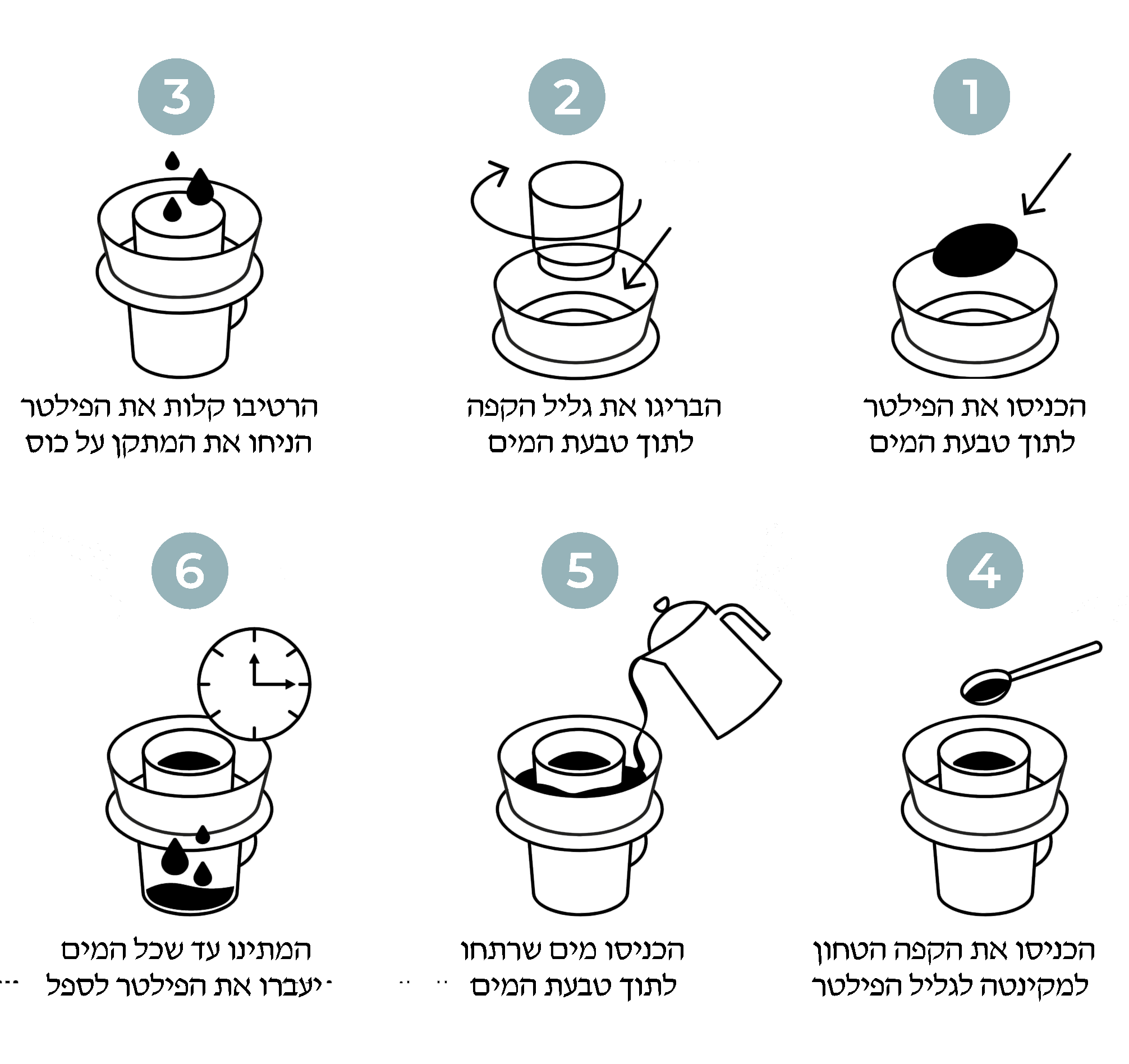 1

הכניסו את הפילטר
לתוך טבעת המים

2

הבריגו את גליל הקפה
לתוך טבעת המים

3

הרטיבו קלות את הפילטר
הניחו את המתקן על כוס

4

הכניסו את הקפה הטחון
למקינטה לגליל הפילטר

5

הכניסו מים שרתחו
לתוך טבעת המים

6

המתינו עד שכל המים
יעברו את הפילטר לספל